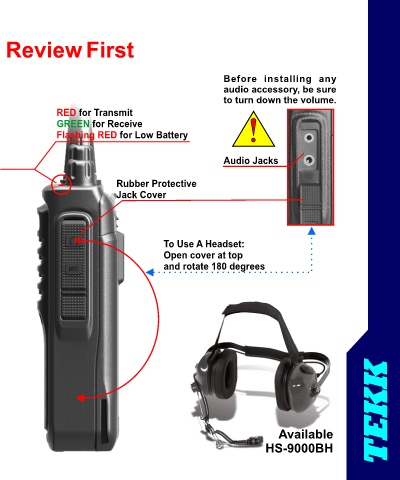 Review First

Before installing any audio accessory, be sure to turn down the volume.

RED for Transmit
GREEN for Receive
Flashing RED for Low Battery

Audio Jacks

Rubber Protective Jack Cover

MIC

To Use A Headset:
Open cover at top
and rotate 180 degrees

Available
HS-9000BH

TEKK