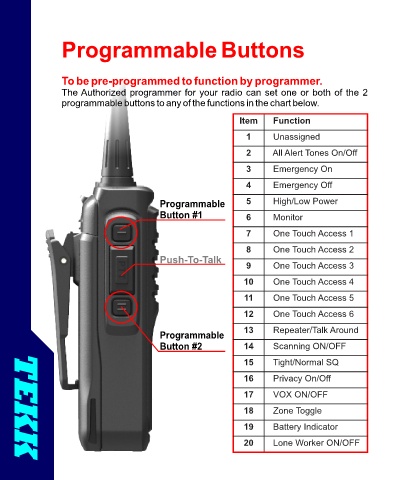 Programmable Buttons

To be pre-programmed to function by programmer.
The Authorized programmer for your radio can set one or both of the 2 programmable buttons to any of the functions in the chart below.

Programmable Button #1

Push-To-Talk

Programmable Button #2

| Item | Function |
|---|---|
| 1 | Unassigned |
| 2 | All Alert Tones On/Off |
| 3 | Emergency On |
| 4 | Emergency Off |
| 5 | High/Low Power |
| 6 | Monitor |
| 7 | One Touch Access 1 |
| 8 | One Touch Access 2 |
| 9 | One Touch Access 3 |
| 10 | One Touch Access 4 |
| 11 | One Touch Access 5 |
| 12 | One Touch Access 6 |
| 13 | Repeater/Talk Around |
| 14 | Scanning ON/OFF |
| 15 | Tight/Normal SQ |
| 16 | Privacy On/Off |
| 17 | VOX ON/OFF |
| 18 | Zone Toggle |
| 19 | Battery Indicator |
| 20 | Lone Worker ON/OFF |

TEKK